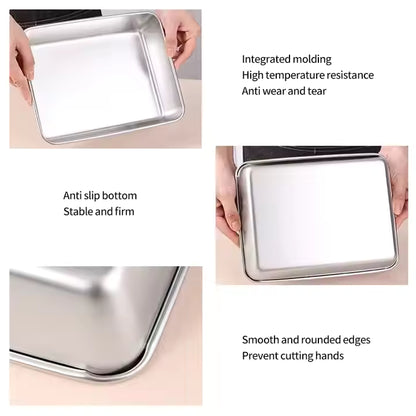 Integrated molding
High temperature resistance
Anti wear and tear

Anti slip bottom
Stable and firm

Smooth and rounded edges
Prevent cutting hands