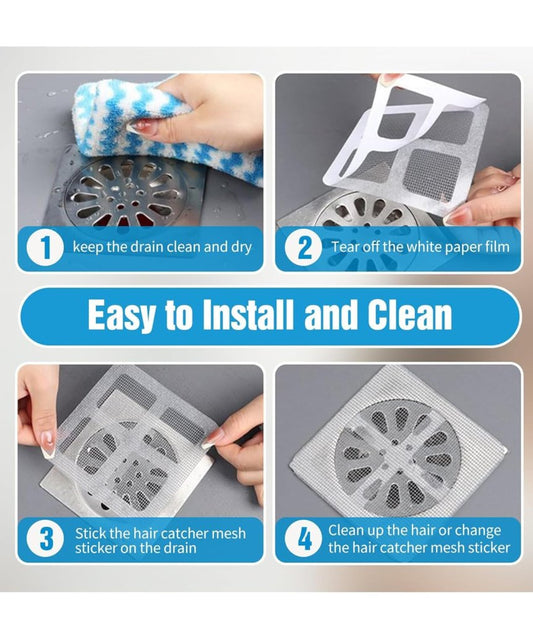 1 keep the drain clean and dry

2 Tear off the white paper film

Easy to Install and Clean

3 Stick the hair catcher mesh sticker on the drain

4 Clean up the hair or change the hair catcher mesh sticker