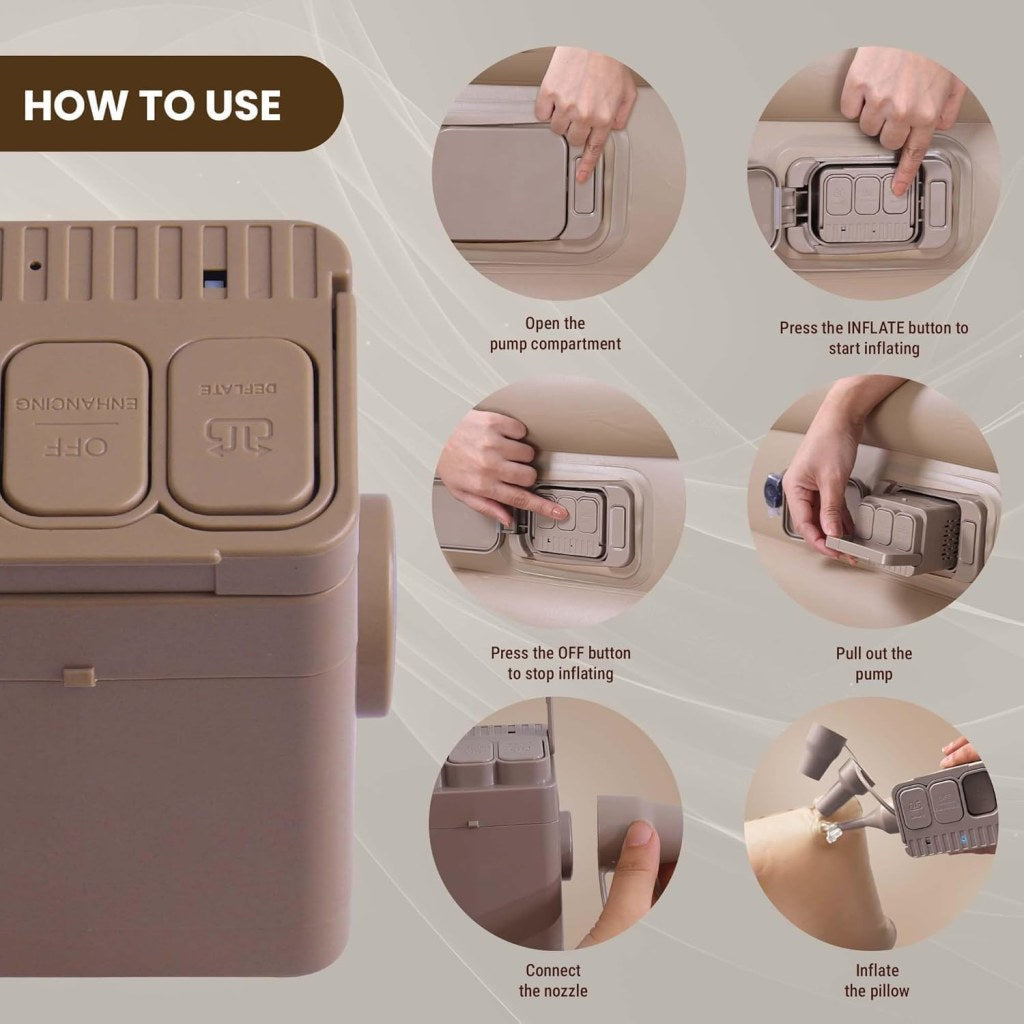 HOW TO USE

OFF
ENHANCING

DEFLATE

Open the pump compartment

Press the INFLATE button to start inflating

Press the OFF button to stop inflating

Pull out the pump

Connect the nozzle

Inflate the pillow