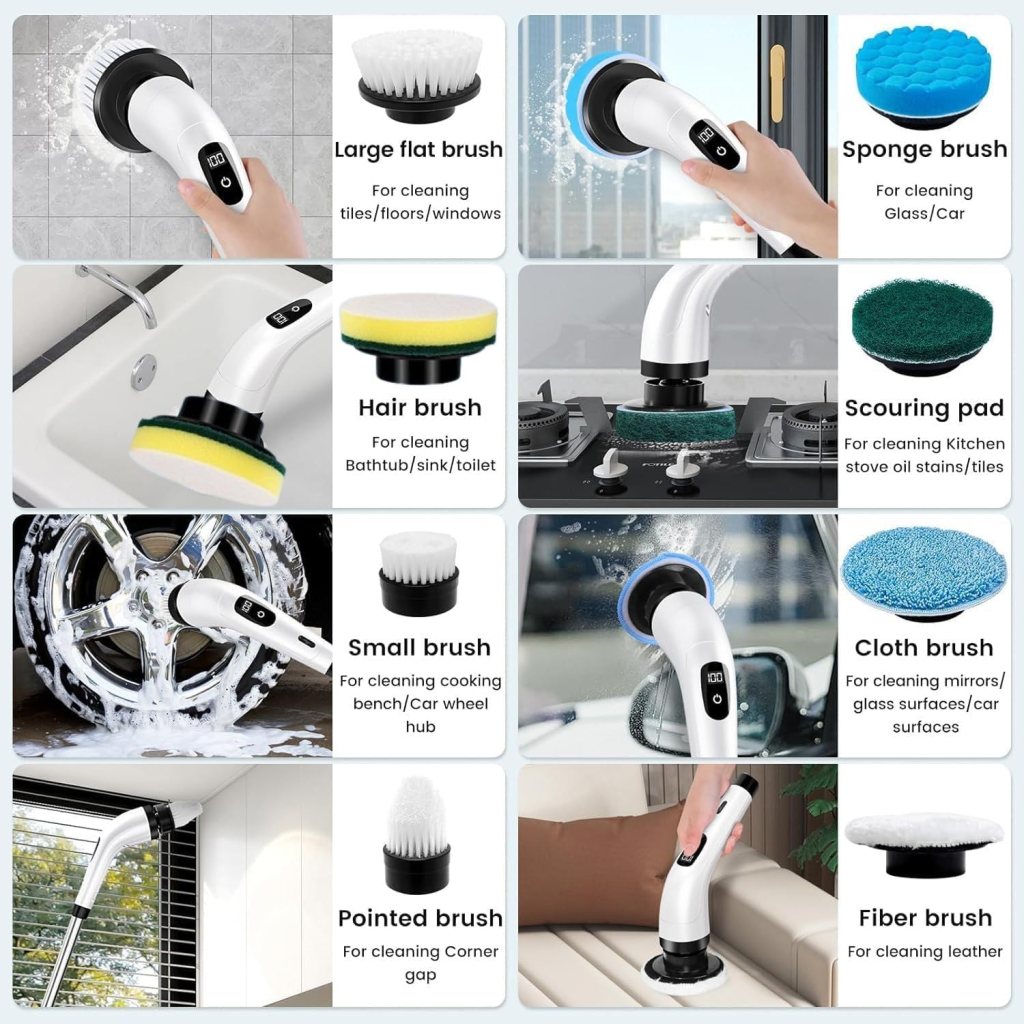 100

Large flat brush
For cleaning tiles/floors/windows

100

Sponge brush
For cleaning Glass/Car

100

Hair brush
For cleaning Bathtub/sink/toilet

Scouring pad
For cleaning Kitchen stove oil stains/tiles

100

Small brush
For cleaning cooking bench/Car wheel hub

100

Cloth brush
For cleaning mirrors/ glass surfaces/car surfaces

Pointed brush
For cleaning Corner gap

100

Fiber brush
For cleaning leather