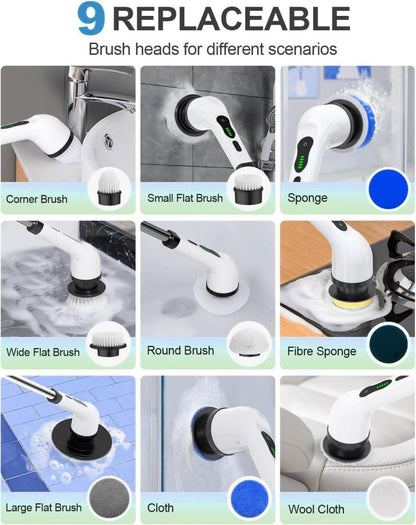 9 REPLACEABLE

Brush heads for different scenarios

Corner Brush

Small Flat Brush

Sponge

Wide Flat Brush

Round Brush

Fibre Sponge

Large Flat Brush

Cloth

Wool Cloth