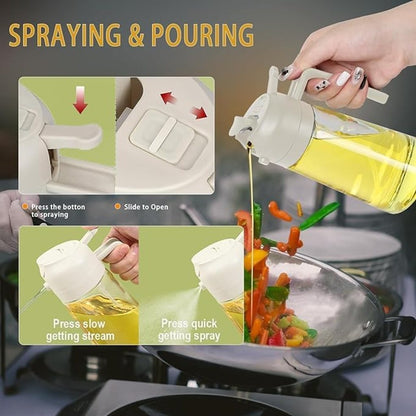 SPRAYING & POURING

Press the botton to spraying

Slide to Open

Press slow getting stream

Press quick getting spray